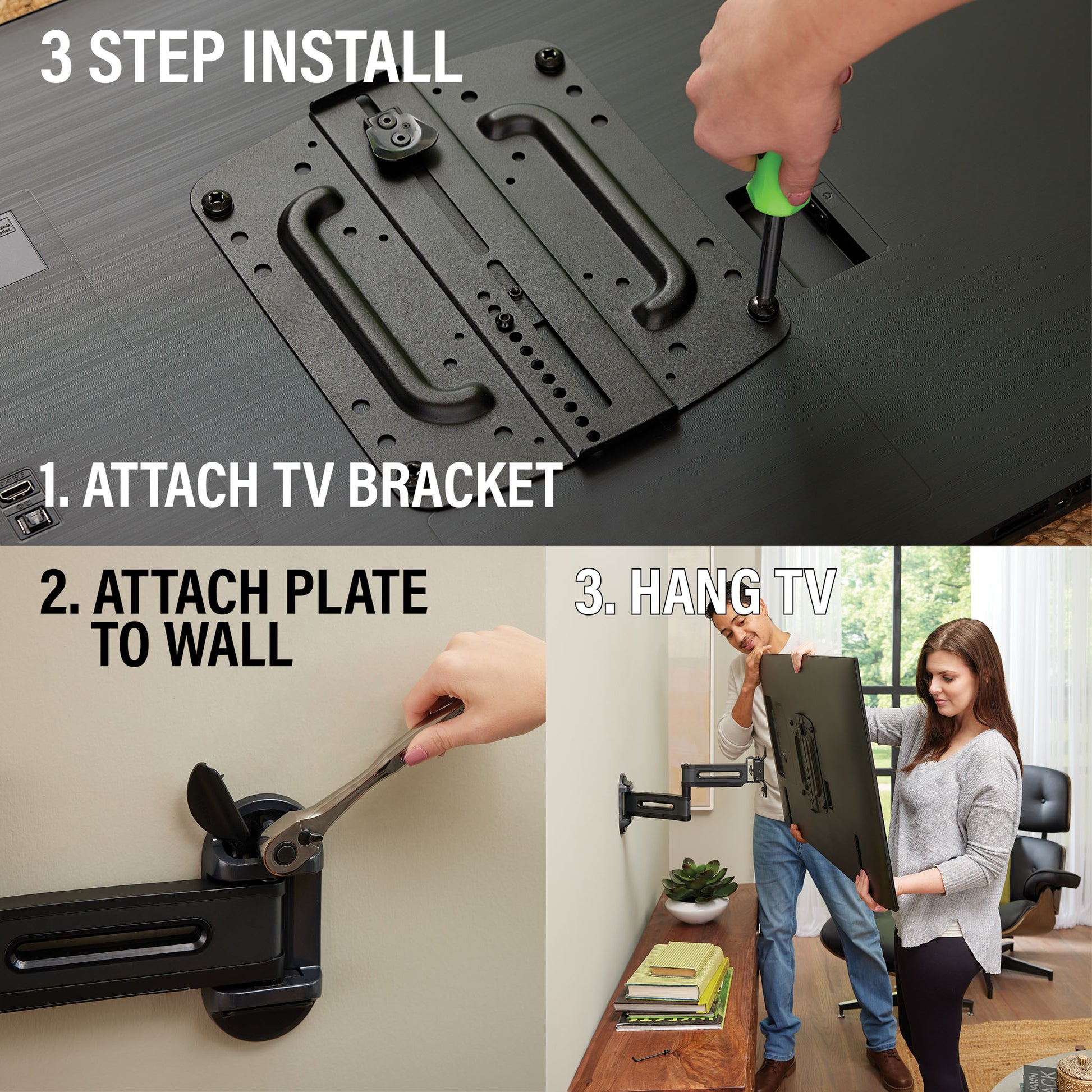 3 STEP INSTALL

1. ATTACH TV BRACKET

2. ATTACH PLATE TO WALL

3. HANG TV